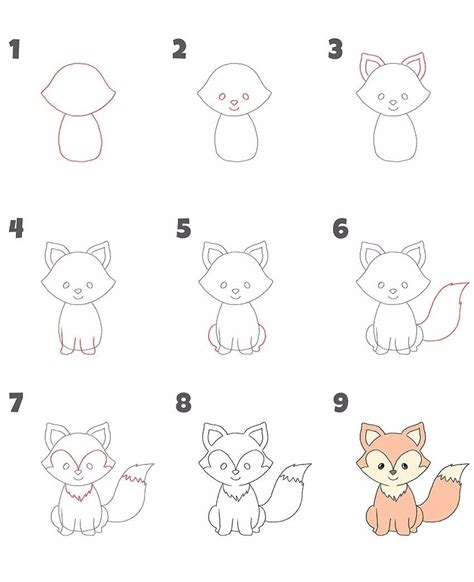 1
2
3
4
5
6
7
8
9